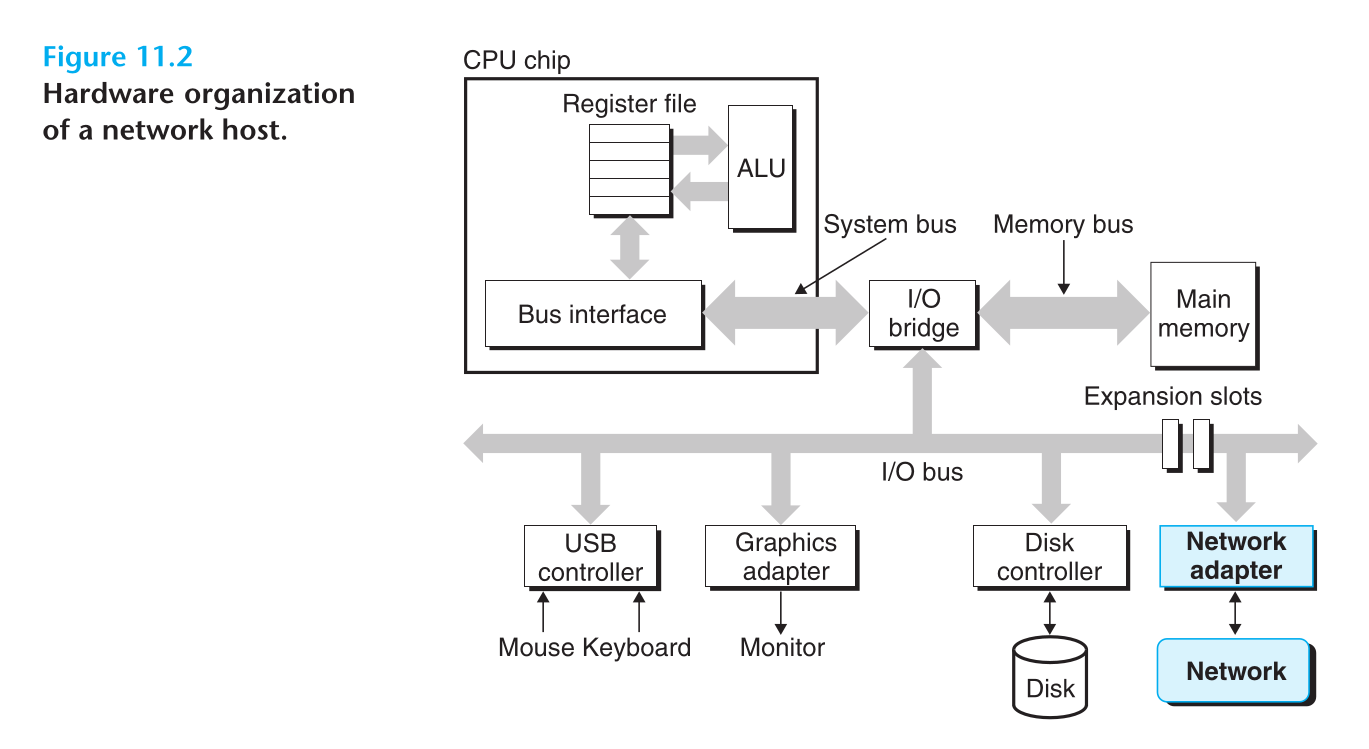 Figure 11.2
Hardware organization of a network host.

CPU chip
Register file
ALU
System bus
Memory bus
Bus interface
I/O bridge
Main memory
Expansion slots
I/O bus
USB controller
Graphics adapter
Disk controller
Network adapter
Mouse Keyboard
Monitor
Disk
Network