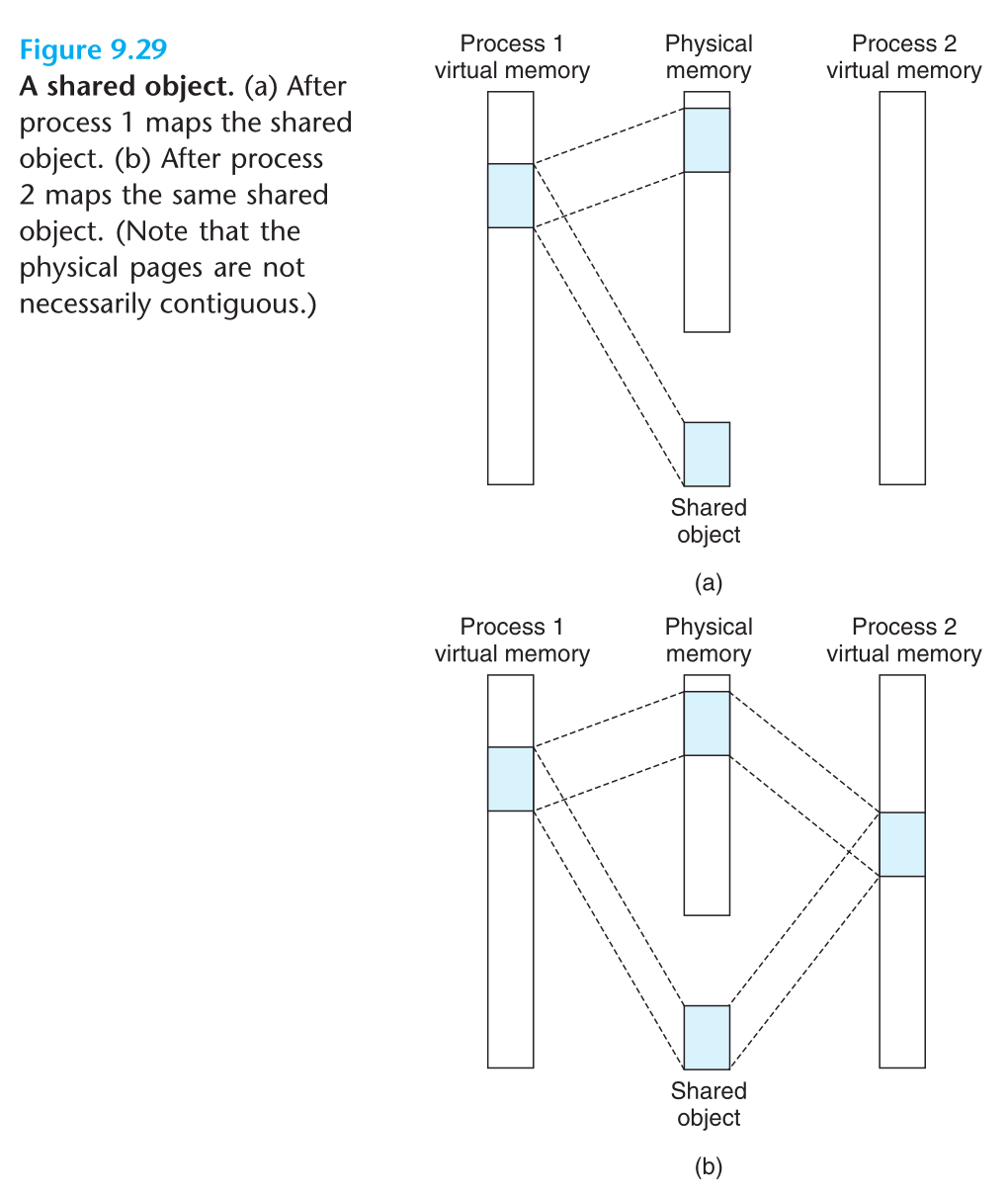 Figure 9.29
A shared object. (a) After process 1 maps the shared object. (b) After process 2 maps the same shared object. (Note that the physical pages are not necessarily contiguous.)

Process 1 virtual memory

Physical memory

Process 2 virtual memory

Shared object

(a)

Process 1 virtual memory

Physical memory

Process 2 virtual memory

Shared object

(b)